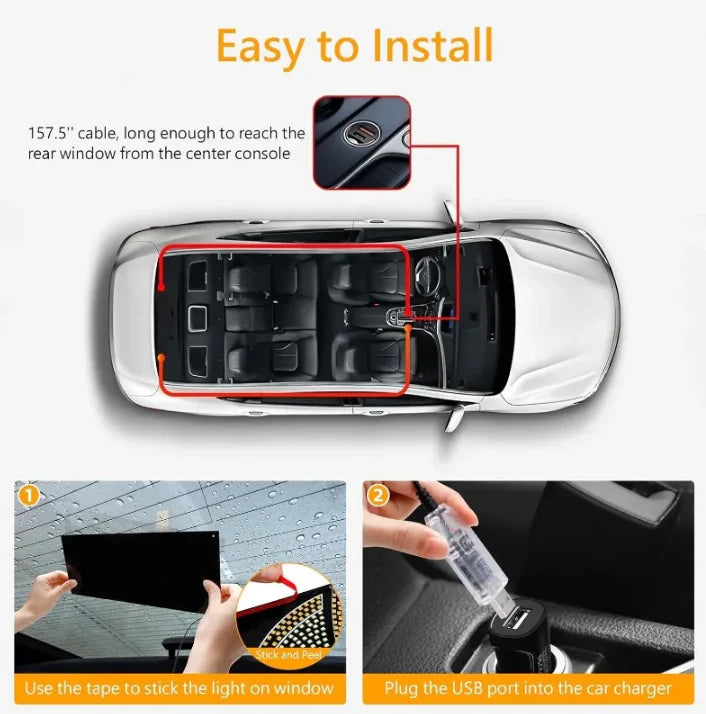 Easy to Install

157.5'' cable, long enough to reach the rear window from the center console

1

Stick and Peel

Use the tape to stick the light on window

2

Plug the USB port into the car charger