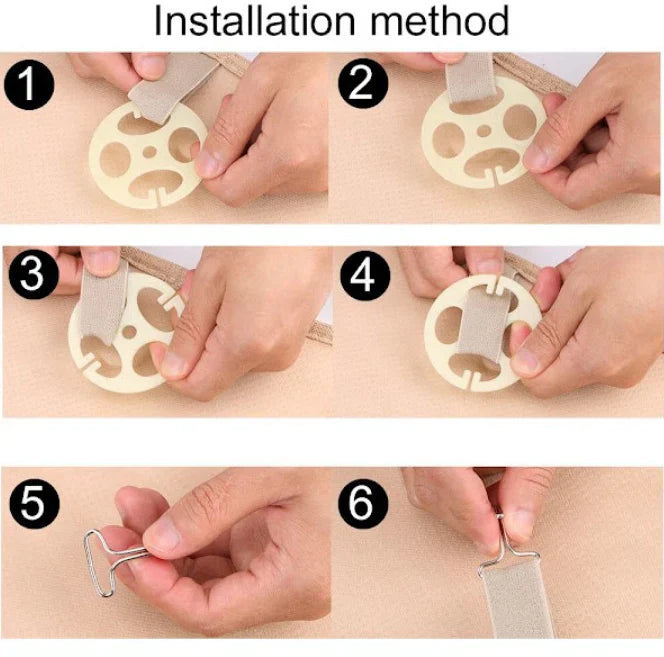 Installation method

1

2

3

4

5

6